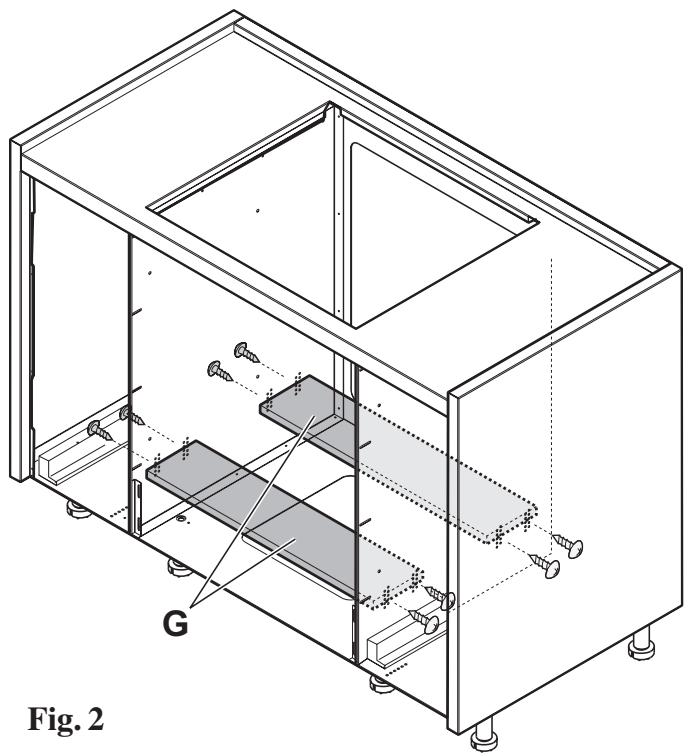 G

Fig. 2