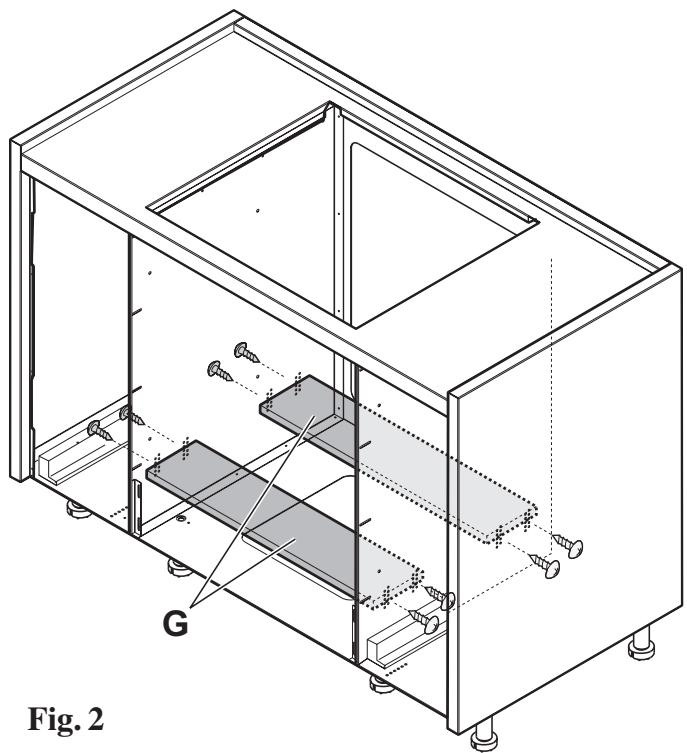 G

Fig. 2