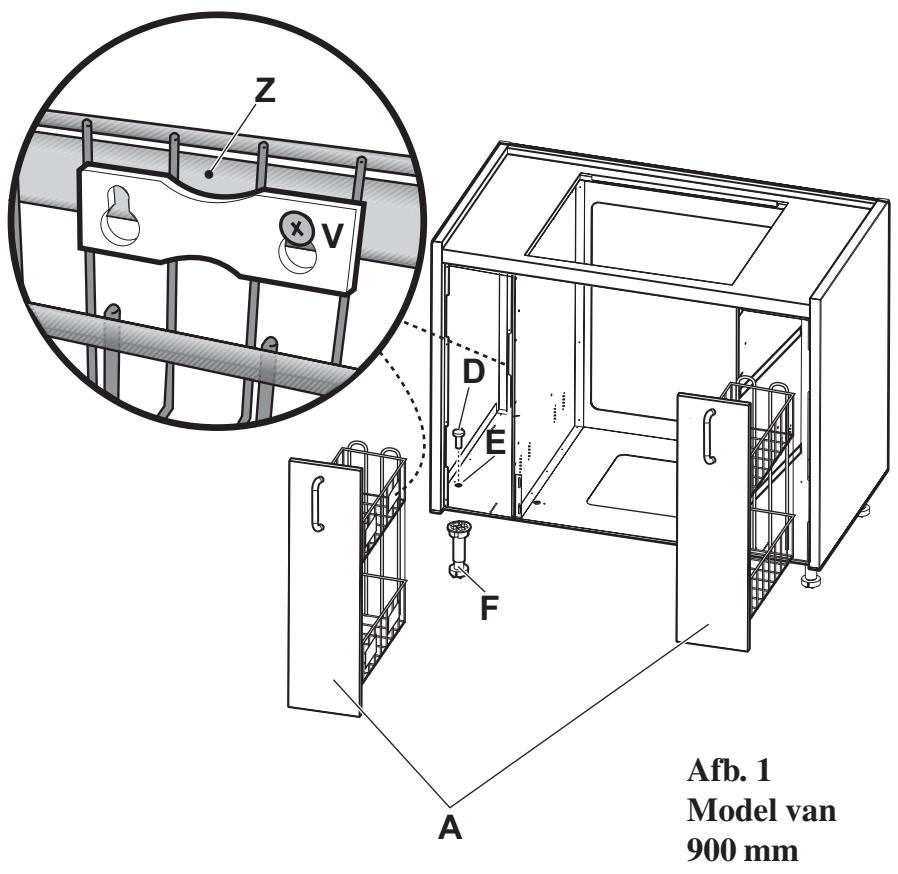 Z
V
D
E
F
A
Afb. 1
Model van
900 mm