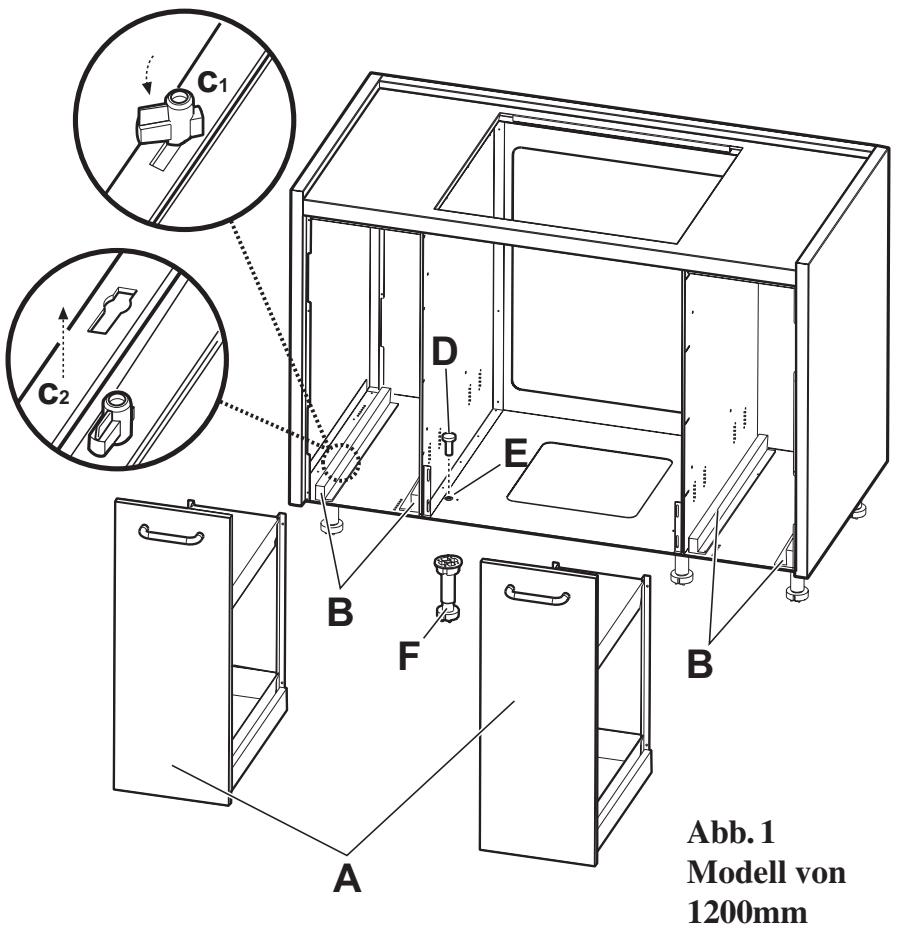 C1
C2
D
E
B
F
B
A
Abb. 1
Modell von
1200mm