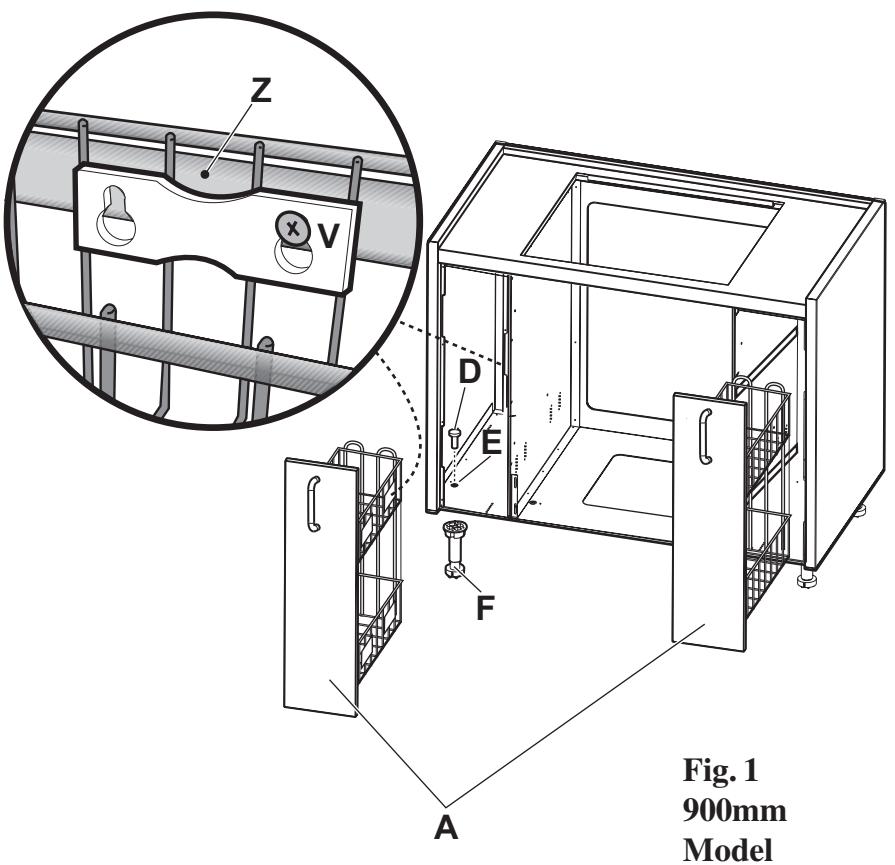 Z
V
D
E
F
A
Fig. 1
900mm
Model