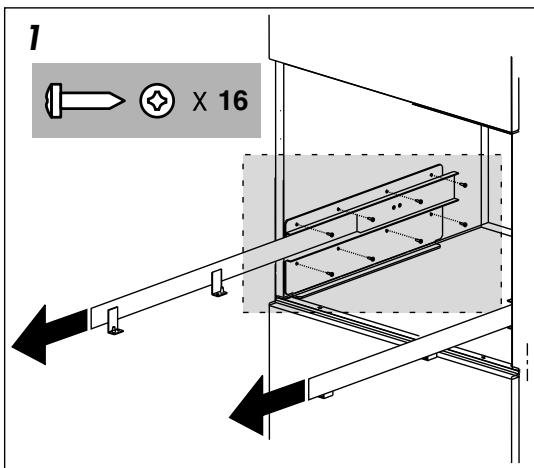 1

X 16