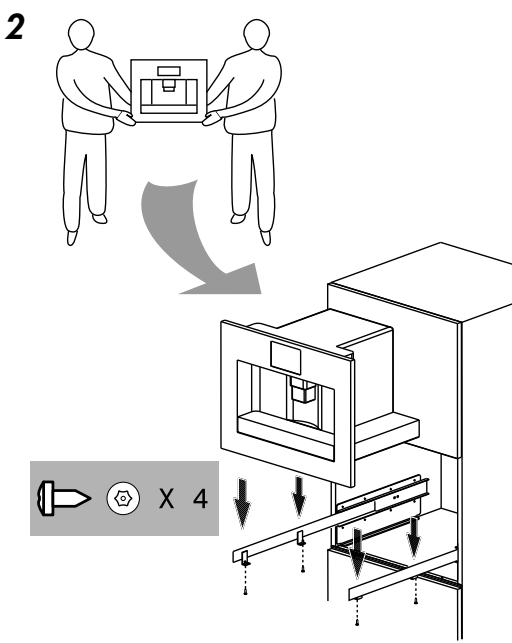 2

X 4