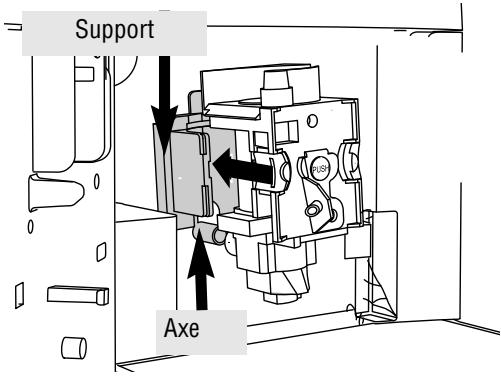 Support

PUSH

Axe