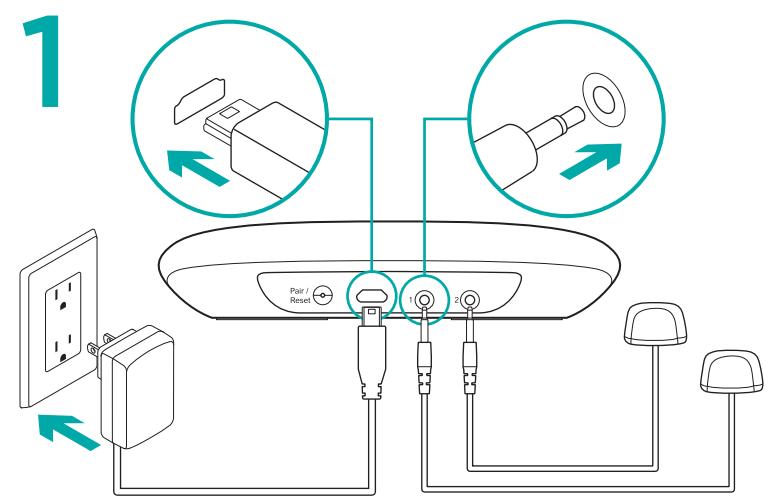 1

Pair / Reset

1

2