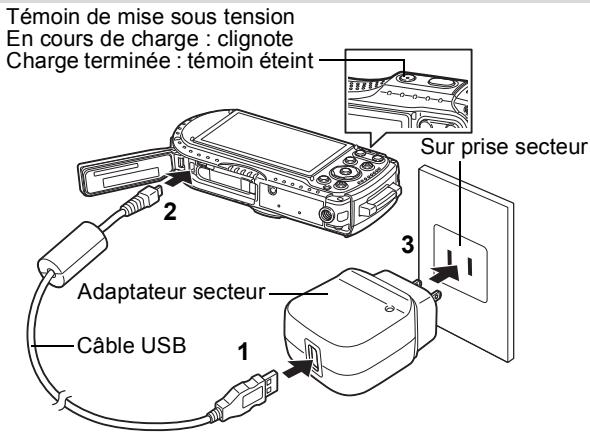 Témoin de mise sous tension
En cours de charge : clignote
Charge terminée : témoin éteint

Sur prise secteur

2

3

Adaptateur secteur

Câble USB

1