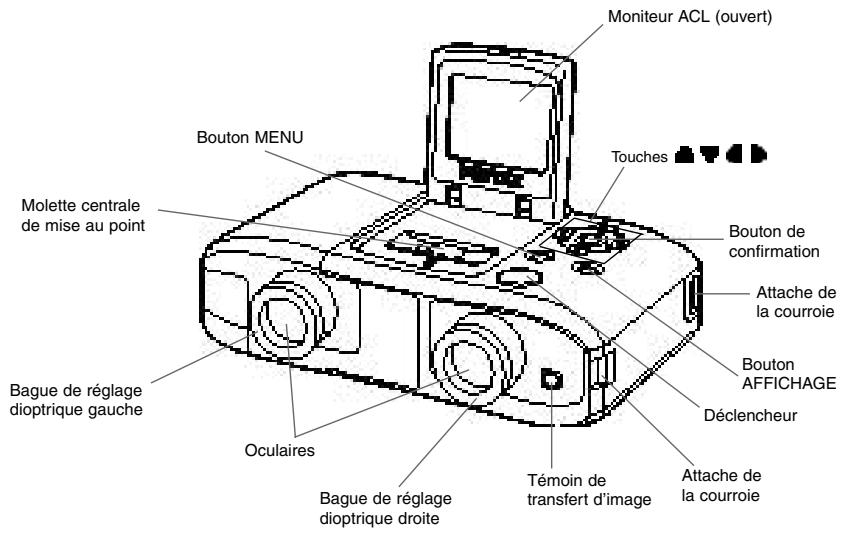 Moniteur ACL (ouvert)

Bouton MENU

Touches ▲▼◀▶

Molette centrale de mise au point

Bouton de confirmation

Attache de la courroie

Bouton AFFICHAGE

Bague de réglage dioptrique gauche

Déclencheur

Oculaires

Témoin de transfert d'image

Attache de la courroie

Bague de réglage dioptrique droite