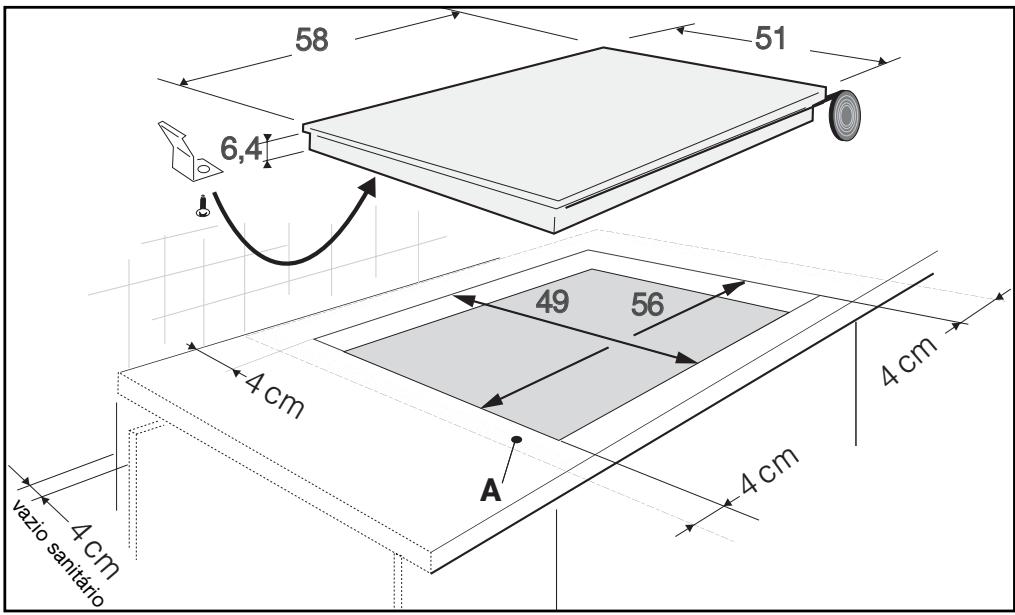 58
51
6,4
49
56
4 cm
4 cm
4 cm
A
4 cm
vazio sanitário