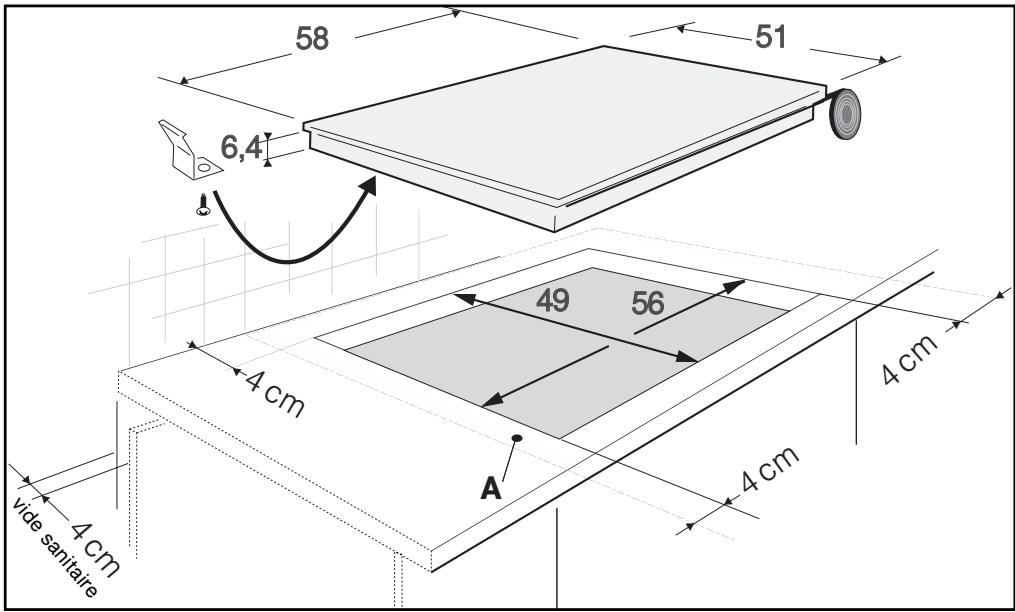 58
51
6,4
49
56
4 cm
4 cm
4 cm
A
4 cm
vide sanitaire