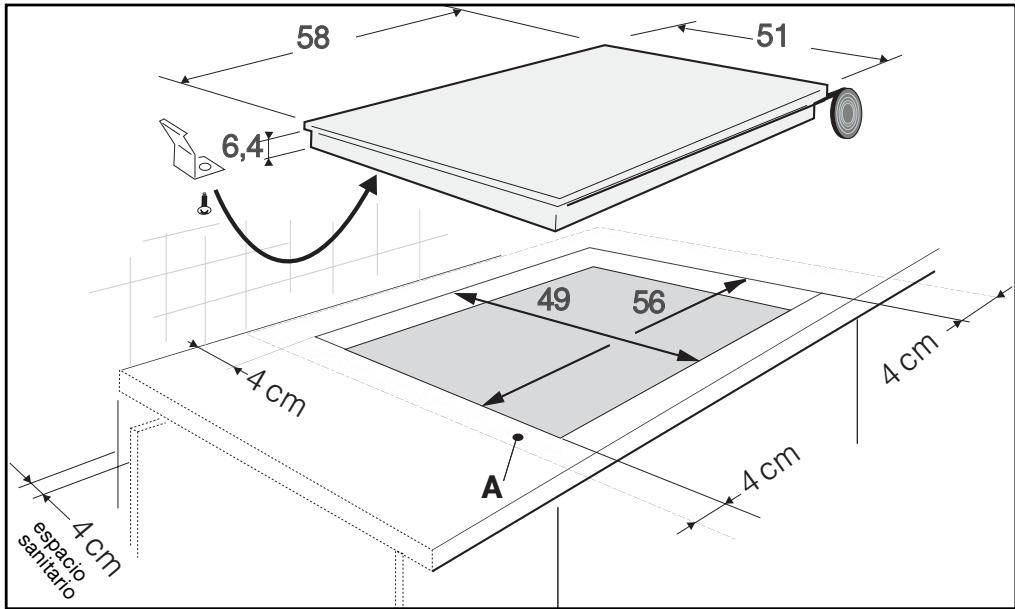 58
51
6,4
49
56
4 cm
4 cm
4 cm
A
4 cm
espacio sanitario