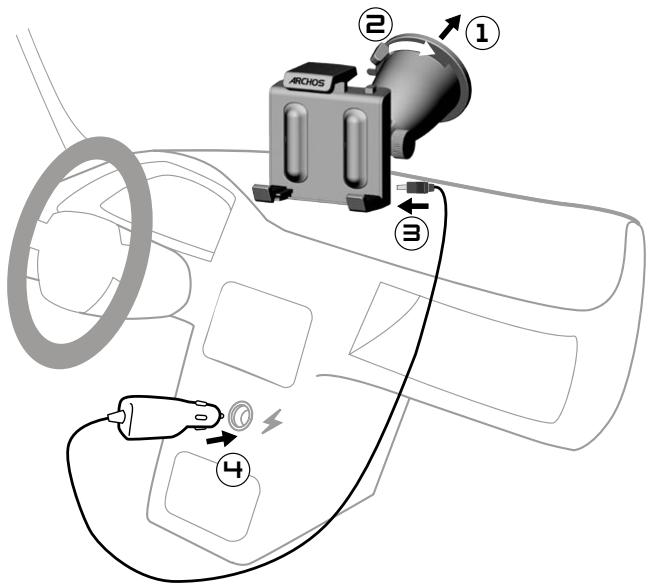 2
1
ARCHOS
3
4