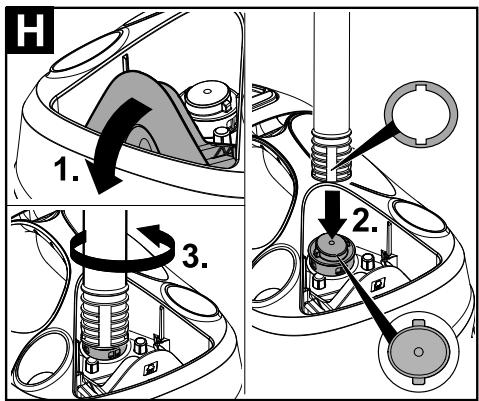 H

1.

2.

3.