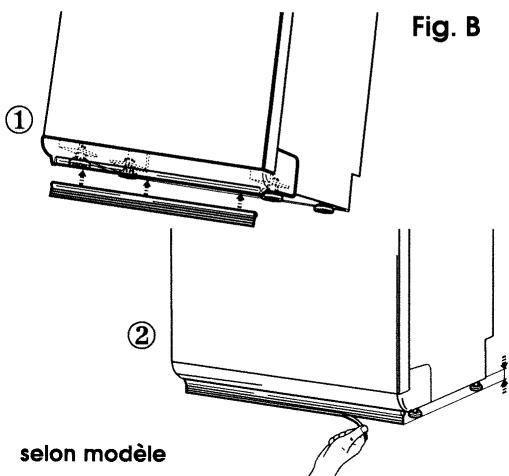 Fig. B

①

②

selon modèle