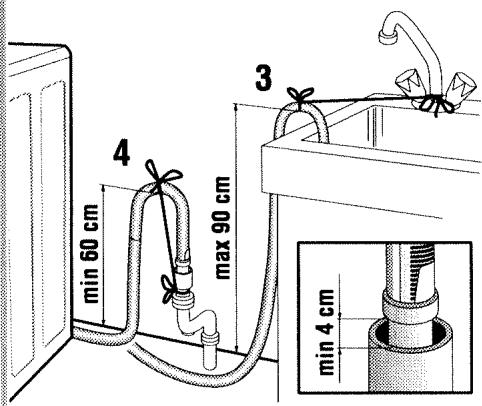 3

4

min 60 cm

max 90 cm

min 4 cm