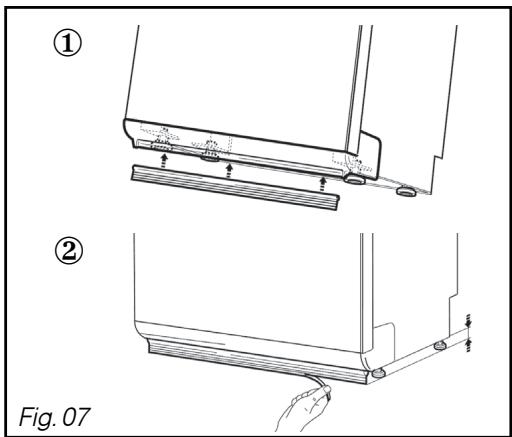 ①

②

Fig. 07