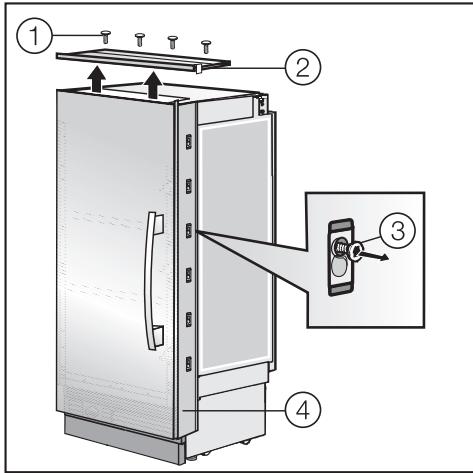 1
2
3
4