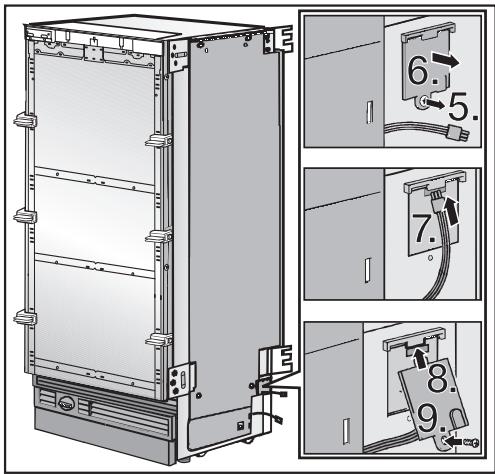 6.
5.
7.
8.
9.