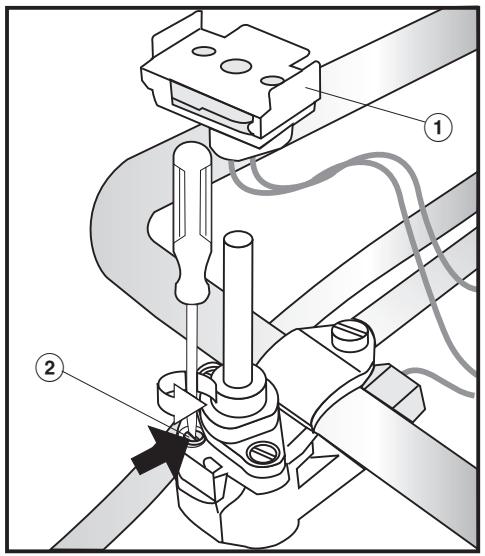 1

2