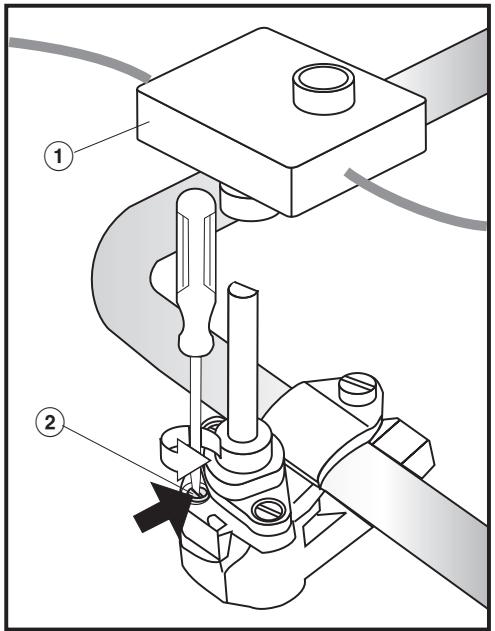 1
2