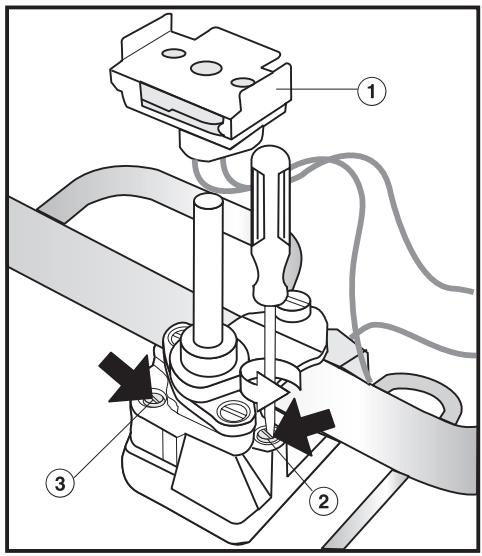 1
3
2