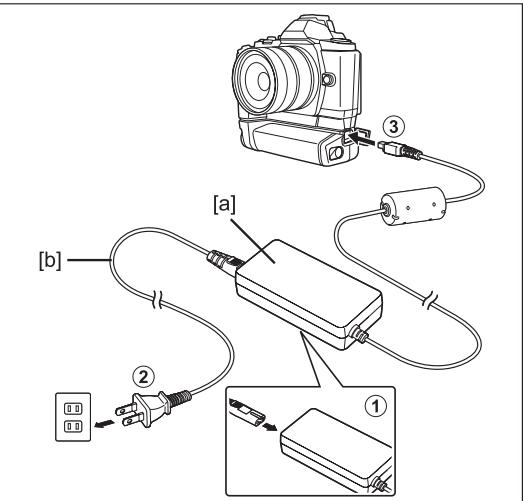 3

[a]

[b]

2

1