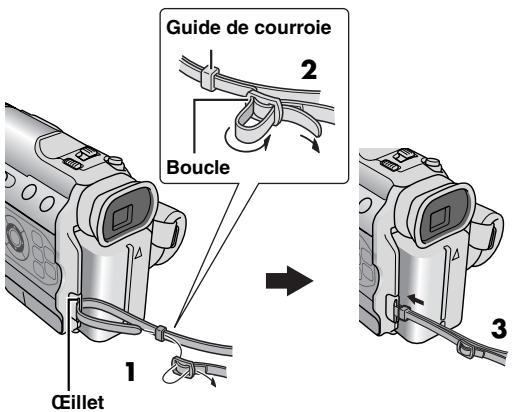 Guide de courroie

2

Boucle

1

Œillet

3