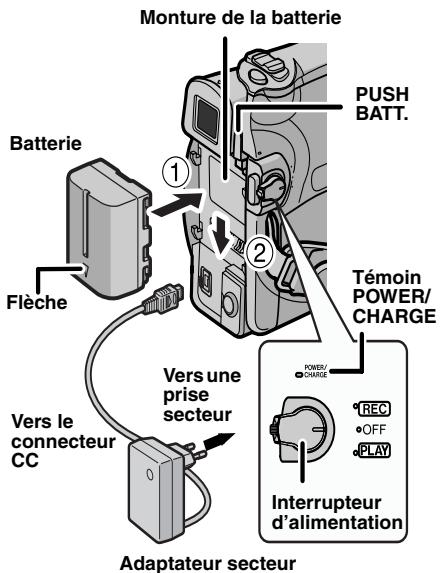 Monture de la batterie

PUSH BATT.

Batterie

①

②

Flèche

Témoin POWER/ CHARGE

POWER/ CHARGE

Vers une prise secteur

REC

OFF

PLAY

Vers le connecteur CC

Interrupteur d'alimentation

Adaptateur secteur