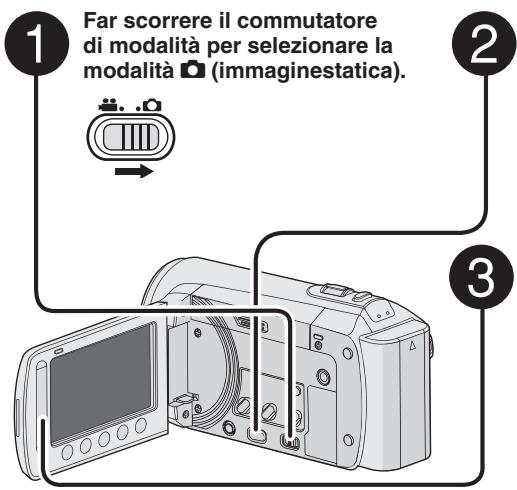 1

Far scorrere il commutatore di modalità per selezionare la modalità (immaginestatica).

2

3