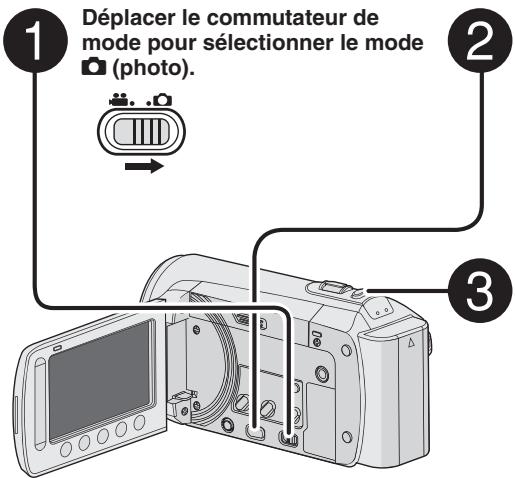 1

Déplacer le commutateur de mode pour sélectionner le mode (photo).

2

3