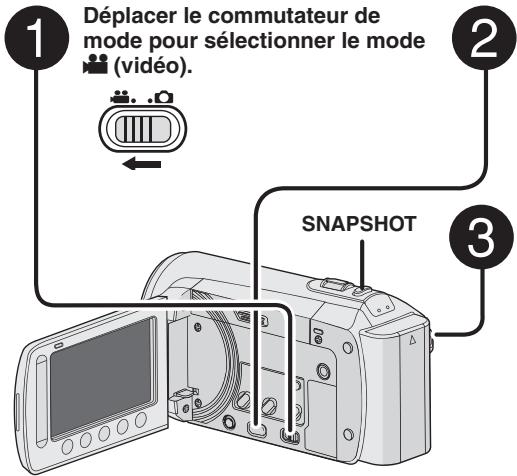 1

Déplacer le commutateur de mode pour sélectionner le mode (vidéo).

2

SNAPSHOT

3