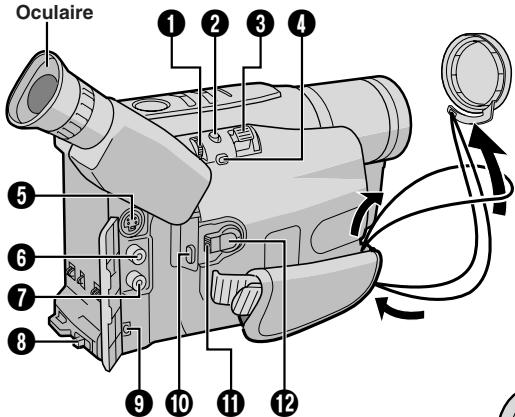 Oculaire

1
2
3
4
5
6
7
8
9
10
11
12