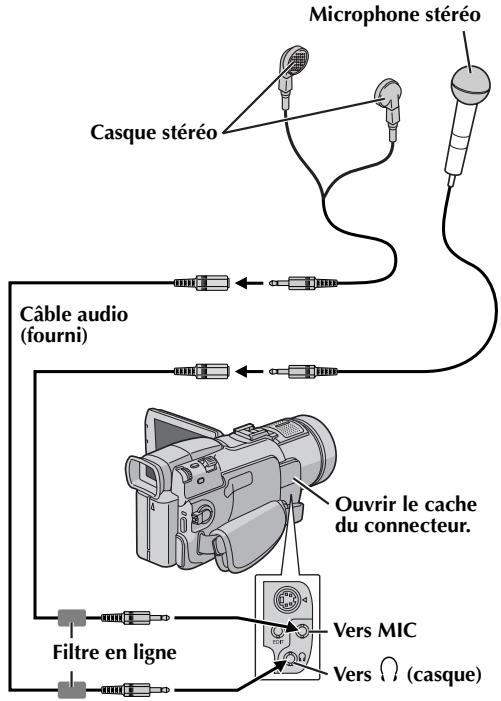 Microphone stéréo

Casque stéréo

Câble audio (fourni)

Ouvrir le cache du connecteur.

EDIT

Vers MIC

Filtre en ligne

Vers 🎧 (casque)