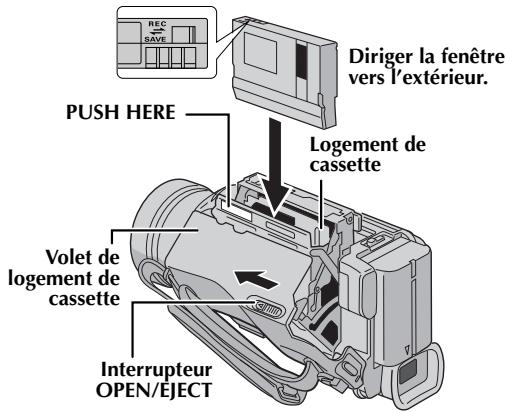 REC
SAVE

Diriger la fenêtre vers l'extérieur.

PUSH HERE

Logement de cassette

Volet de logement de cassette

Interrupteur OPEN/EJECT