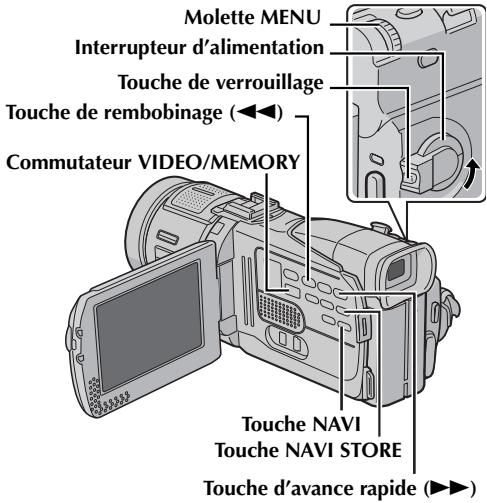 Molette MENU
Interrupteur d'alimentation
Touche de verrouillage
Touche de rembobinage (◀◀)
Commutateur VIDEO/MEMORY
Touche NAVI
Touche NAVI STORE
Touche d'avance rapide (▶▶)