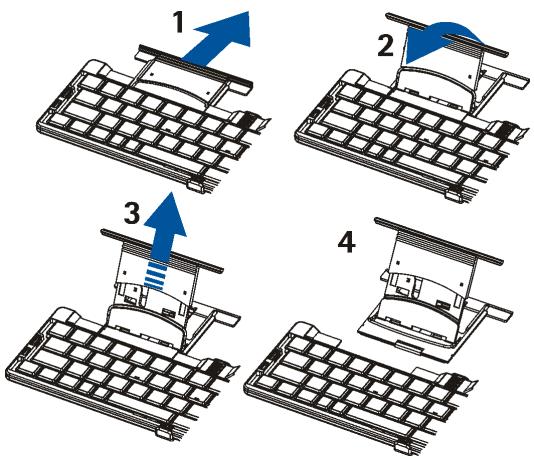 1
2
3
4