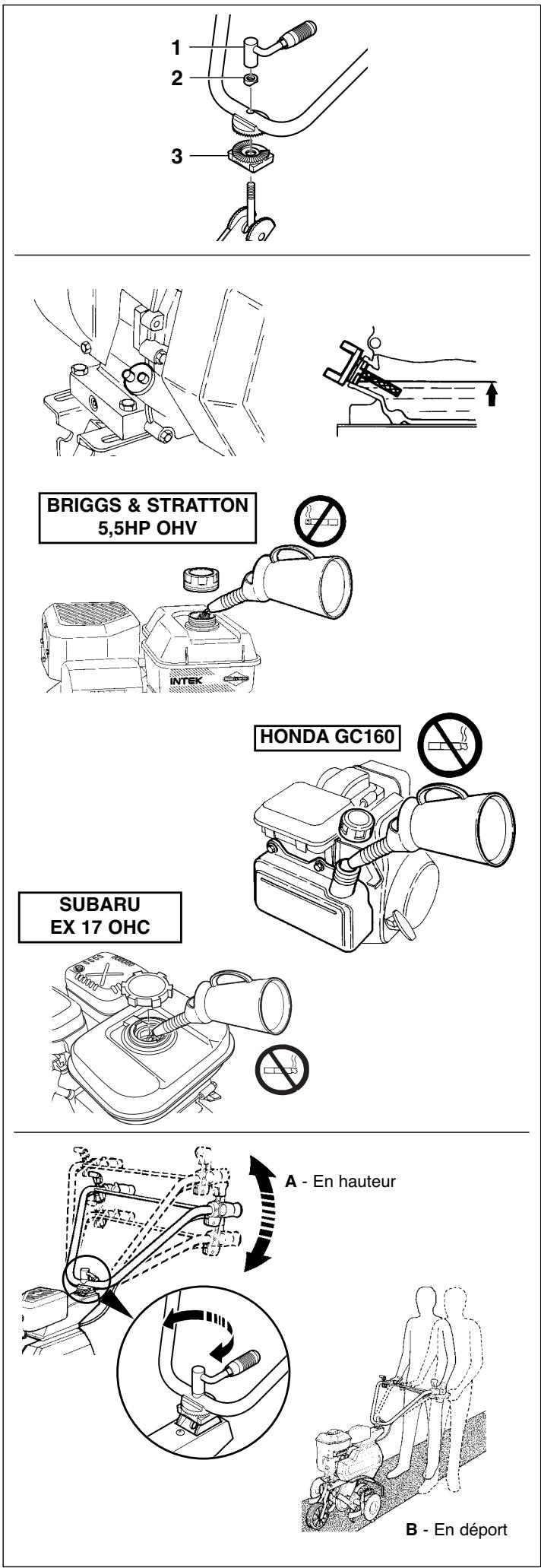 1
2
3

BRIGGS & STRATTON
5,5HP OHV

INTEK

HONDA GC160

SUBARU
EX 17 OHC

A - En hauteur

B - En déport