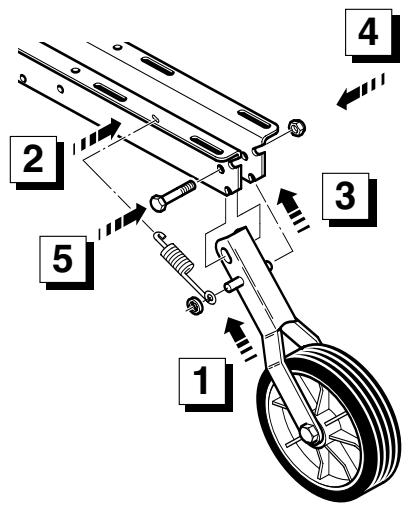 4
2
3
5
1