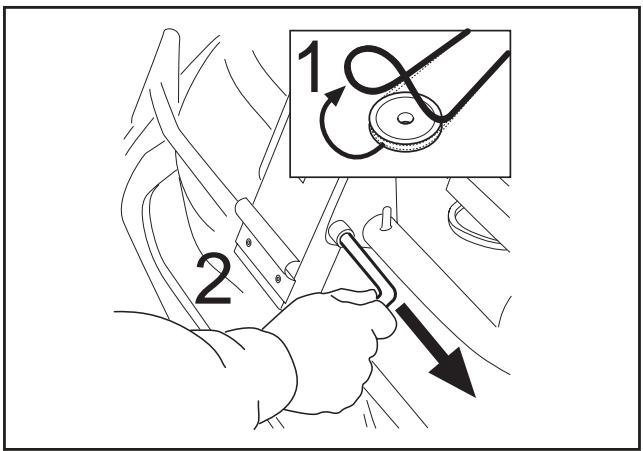 1

2