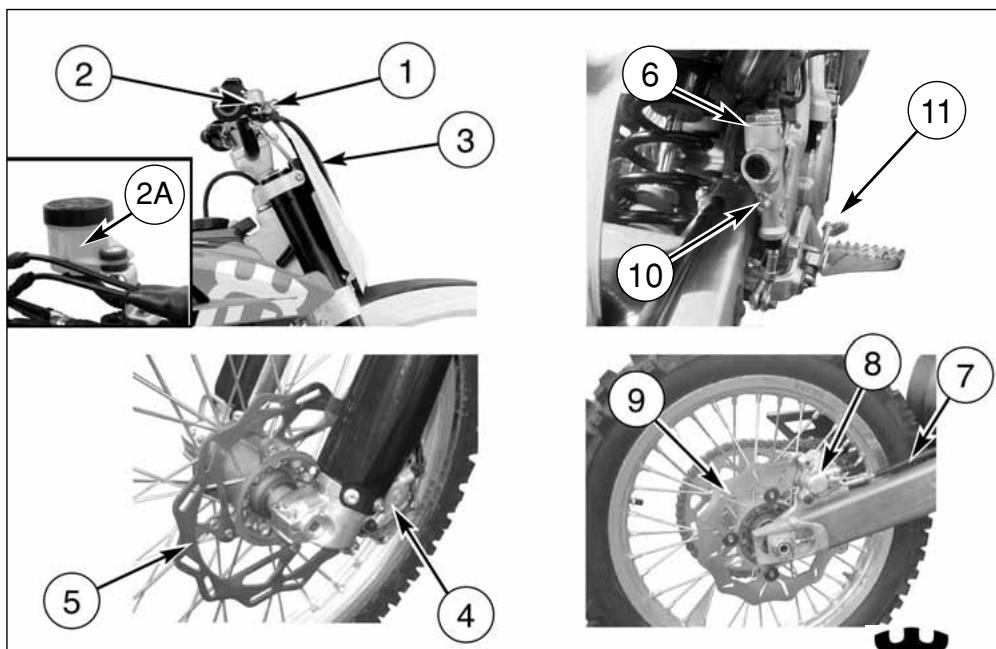 2
1
3
2A
6
11
10
5
4
9
8
7