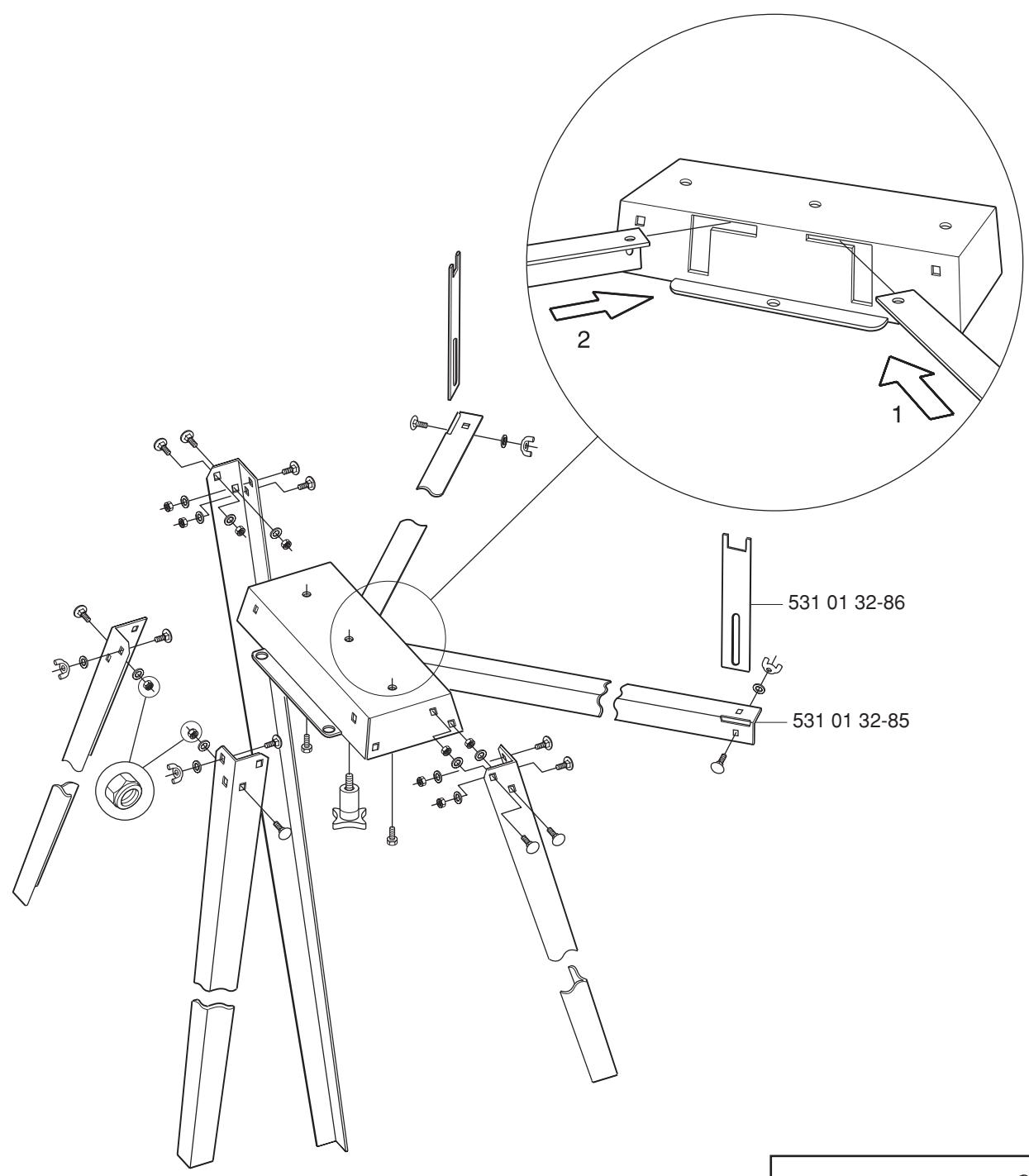 2

1

531 01 32-86

531 01 32-85