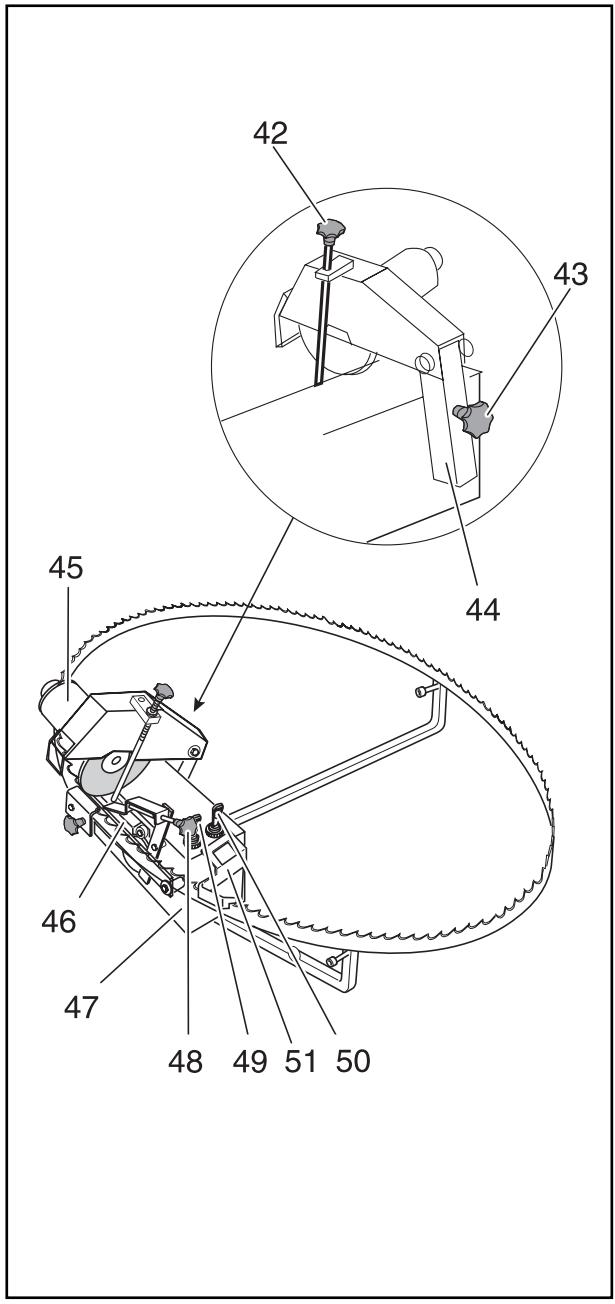 42
43
44
45
46
47
48 49 51 50