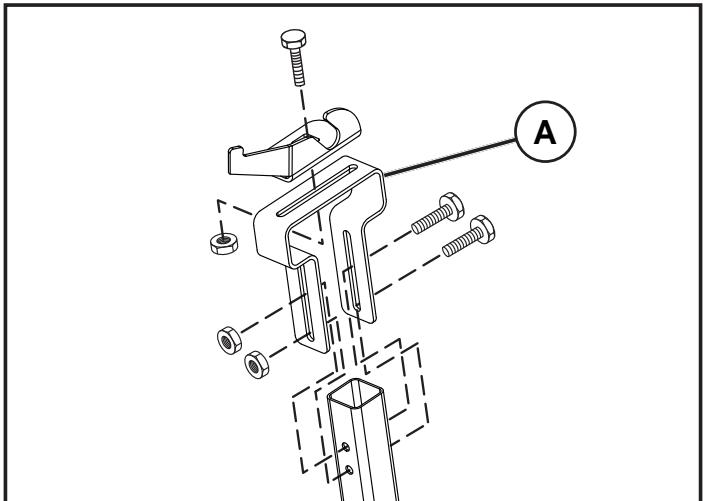 A