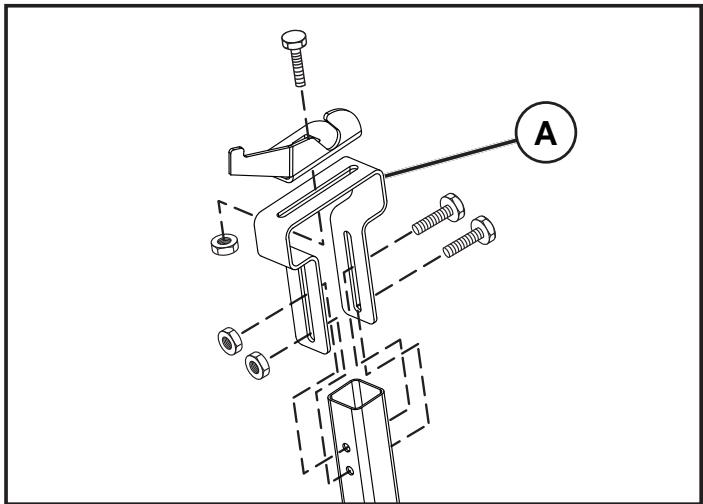 A