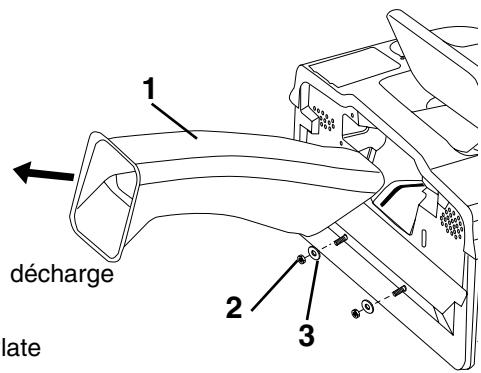 1

décharge

2

3

late