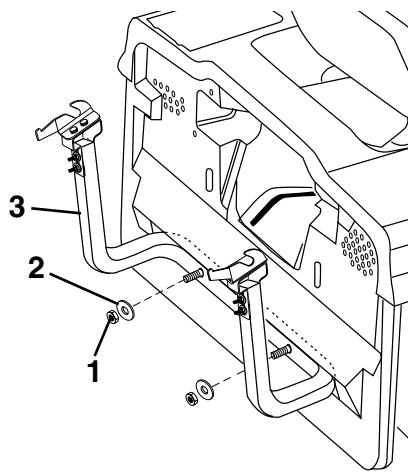 3
2
1