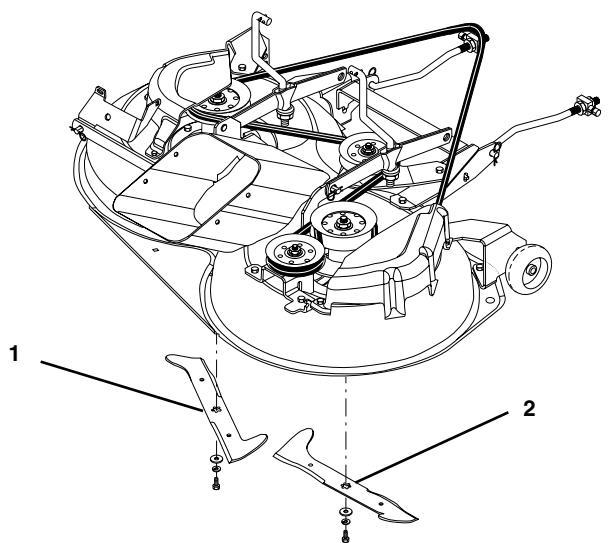 1

2