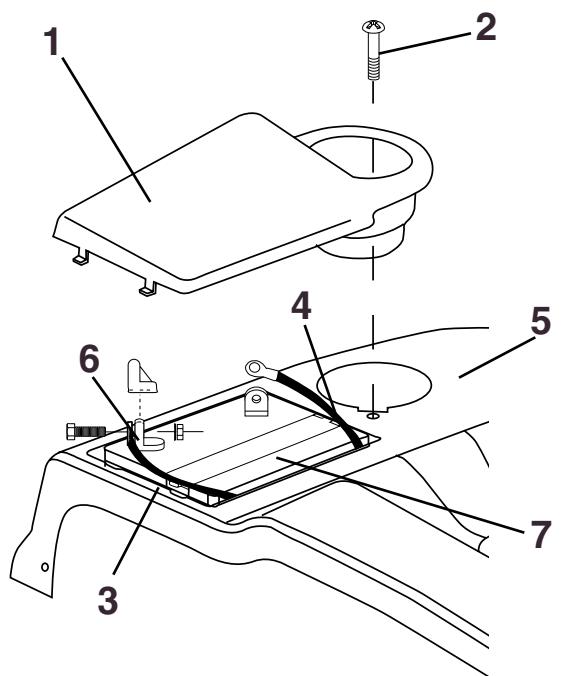 1
2
4
5
6
7
3