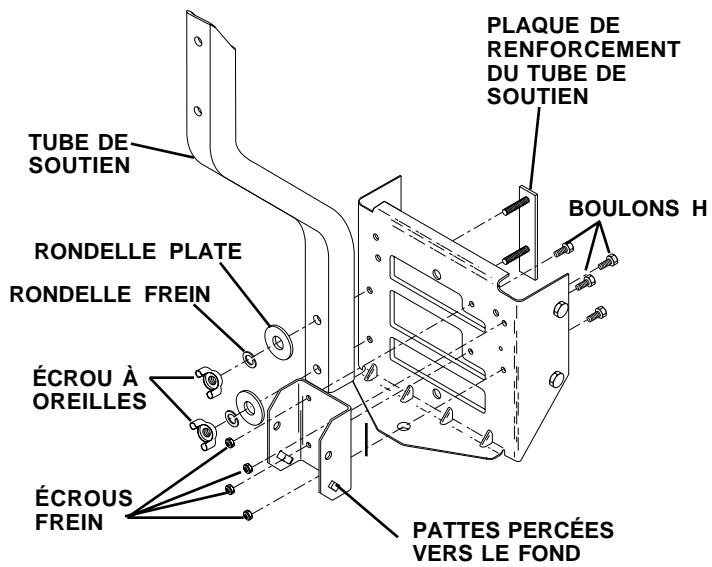 PLAQUE DE RENFORCEMENT DU TUBE DE SOUTIEN

TUBE DE SOUTIEN

BOULONS H

RONDELLE PLATE

RONDELLE FREIN

ÉCROU À OREILLES

ÉCROUS FREIN

PATTES PERCÉES VERS LE FOND