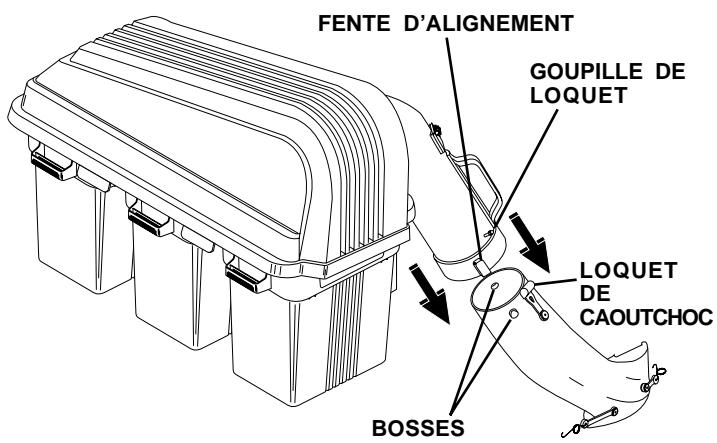 FENTE D'ALIGNEMENT

GOUPILLE DE LOQUET

LOQUET DE CAOUTCHOC

BOSSES