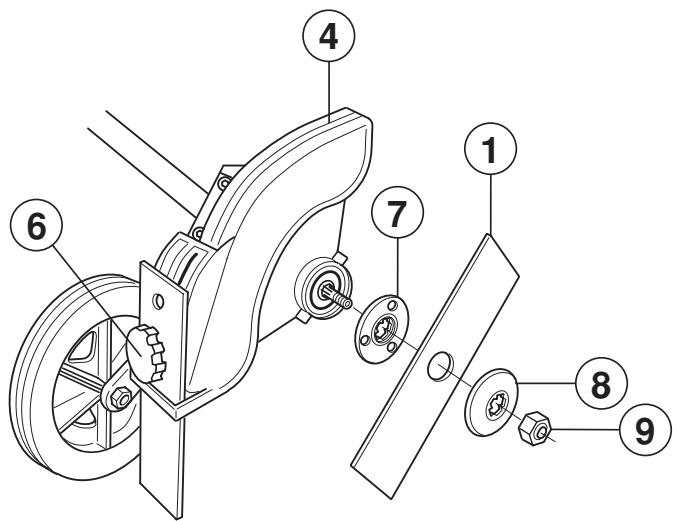 4
1
6
7
8
9